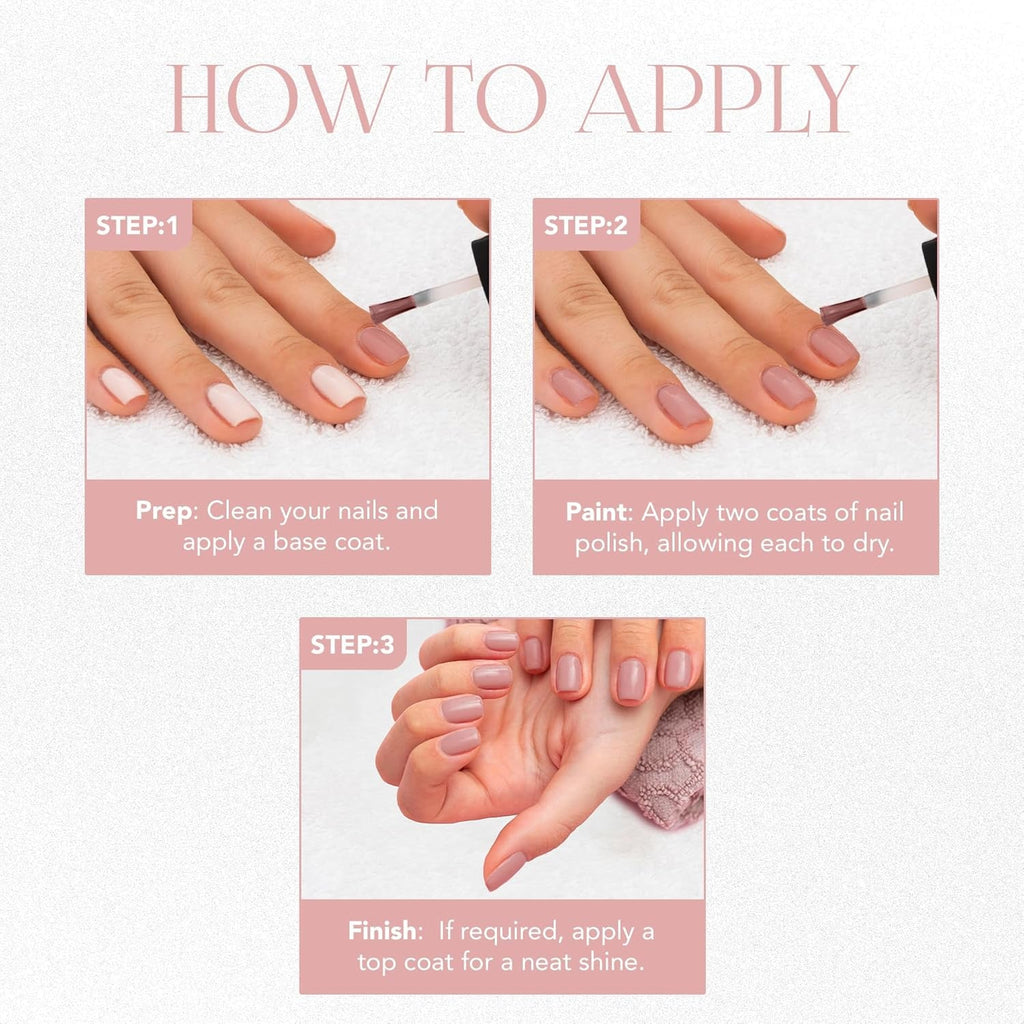 HOW TO APPLY

STEP:1

Prep: Clean your nails and apply a base coat.

STEP:2

Paint: Apply two coats of nail polish, allowing each to dry.

STEP:3

Finish: If required, apply a top coat for a neat shine.