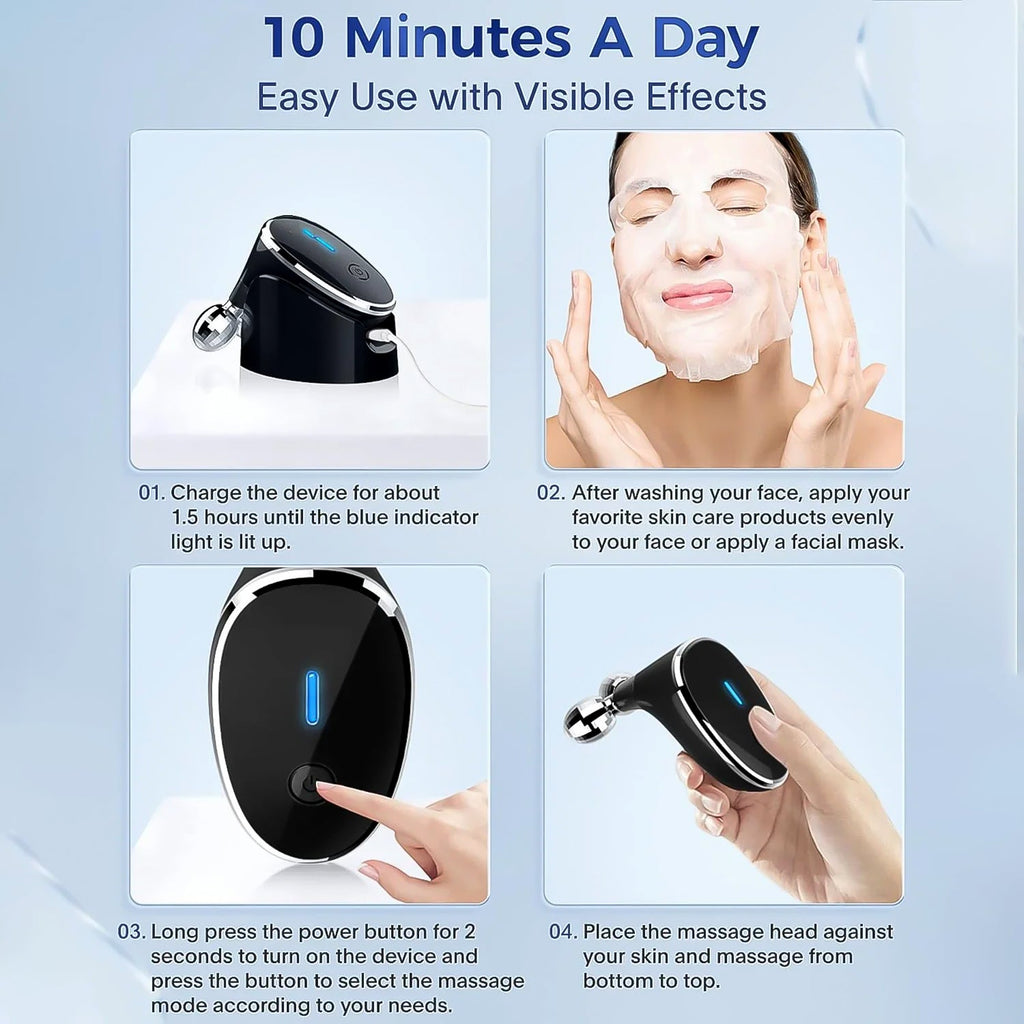 10 Minutes A Day
Easy Use with Visible Effects

01. Charge the device for about 1.5 hours until the blue indicator light is lit up.

02. After washing your face, apply your favorite skin care products evenly to your face or apply a facial mask.

03. Long press the power button for 2 seconds to turn on the device and press the button to select the massage mode according to your needs.

04. Place the massage head against your skin and massage from bottom to top.