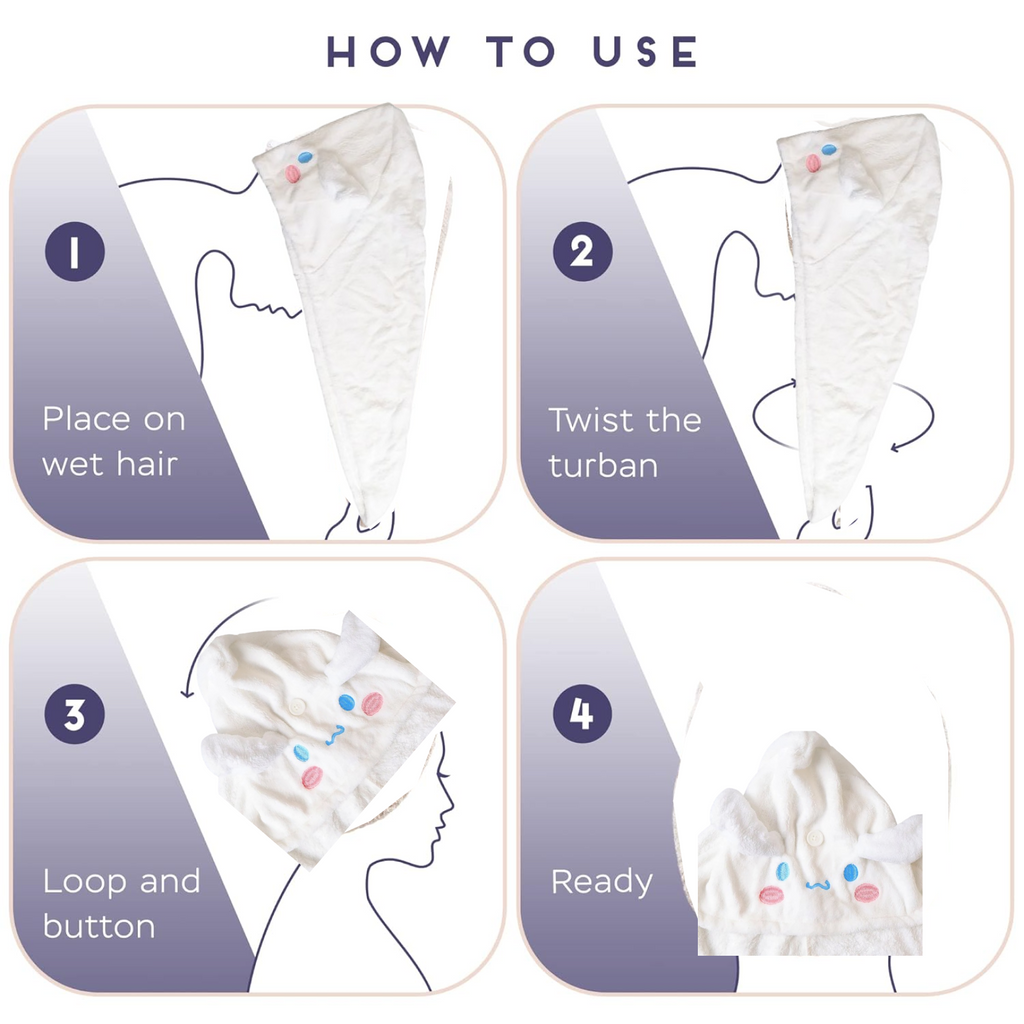 HOW TO USE

1

Place on wet hair

2

Twist the turban

3

Loop and button

4

Ready