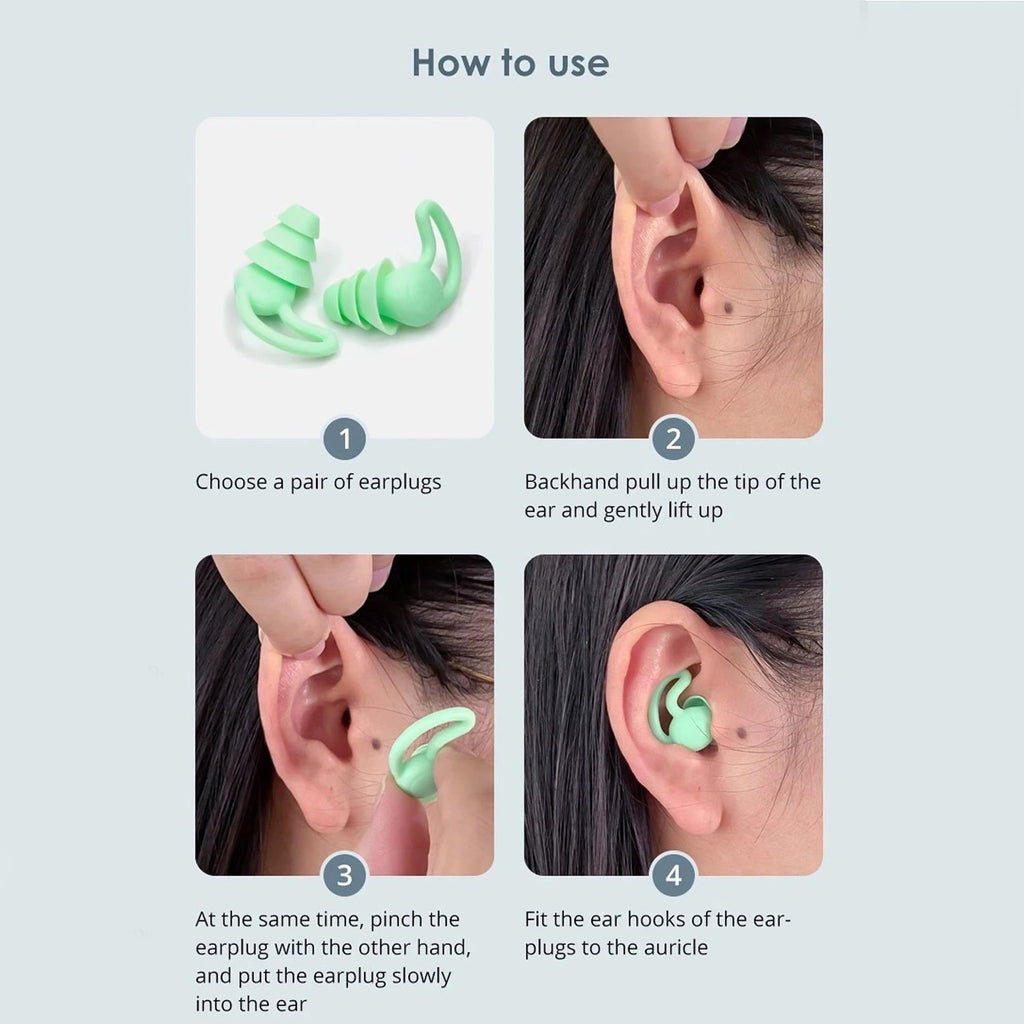 How to use

1

Choose a pair of earplugs

2

Backhand pull up the tip of the ear and gently lift up

3

At the same time, pinch the earplug with the other hand, and put the earplug slowly into the ear

4

Fit the ear hooks of the earplugs to the auricle