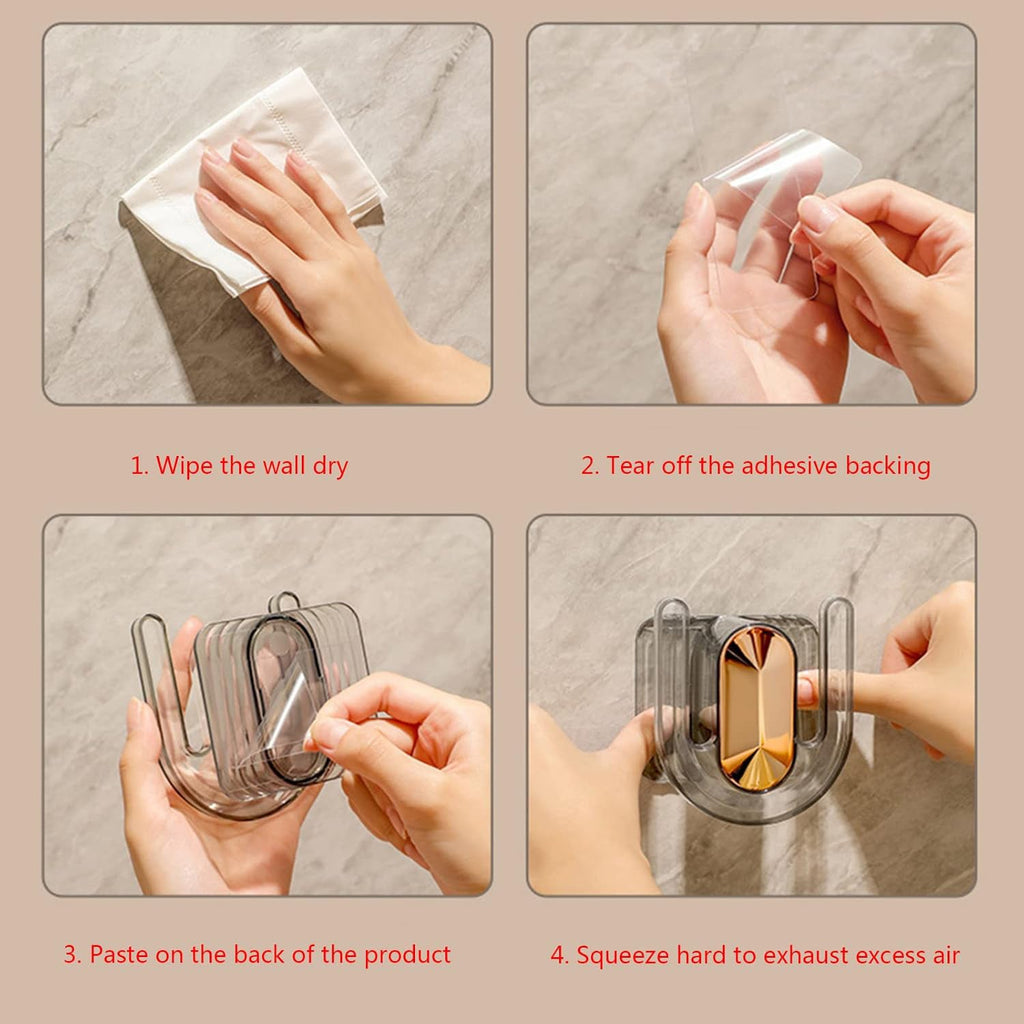 1. Wipe the wall dry

2. Tear off the adhesive backing

3. Paste on the back of the product

4. Squeeze hard to exhaust excess air