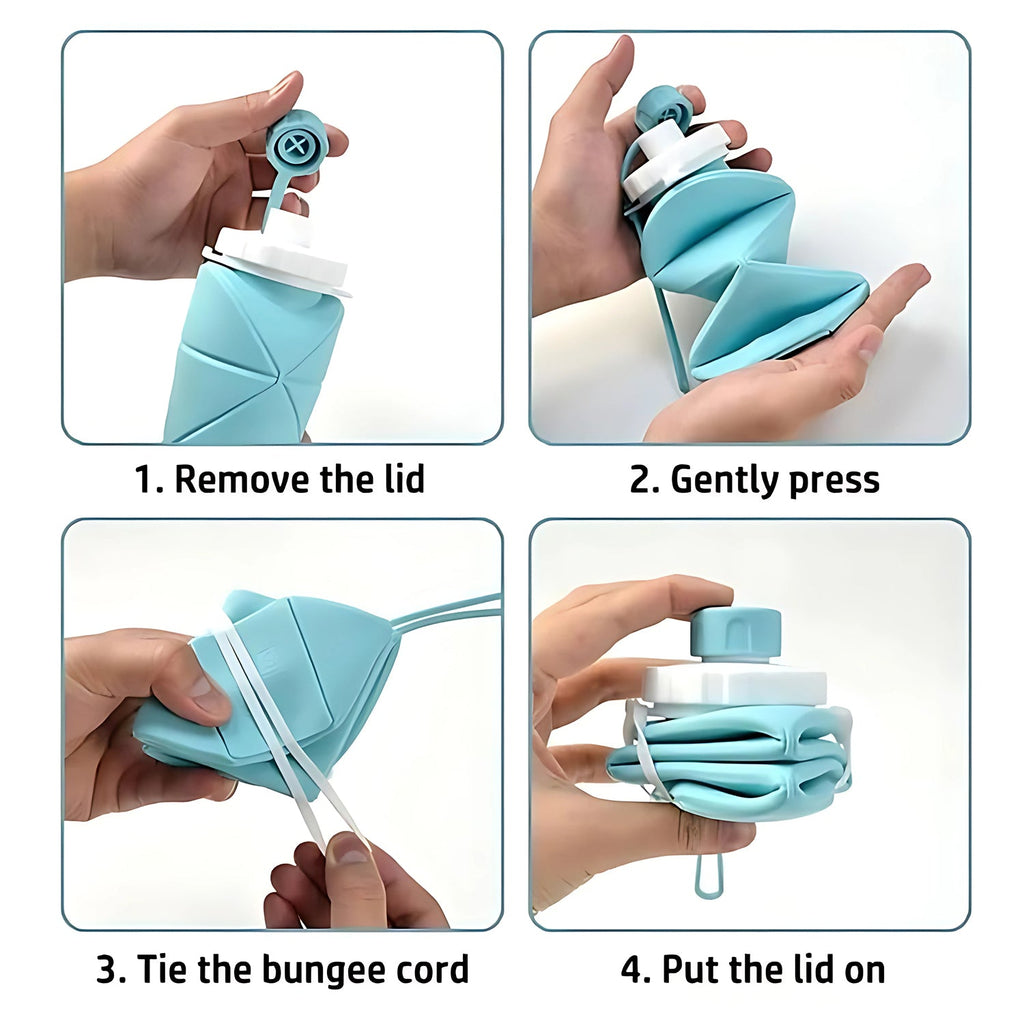 1. Remove the lid

2. Gently press

3. Tie the bungee cord

4. Put the lid on